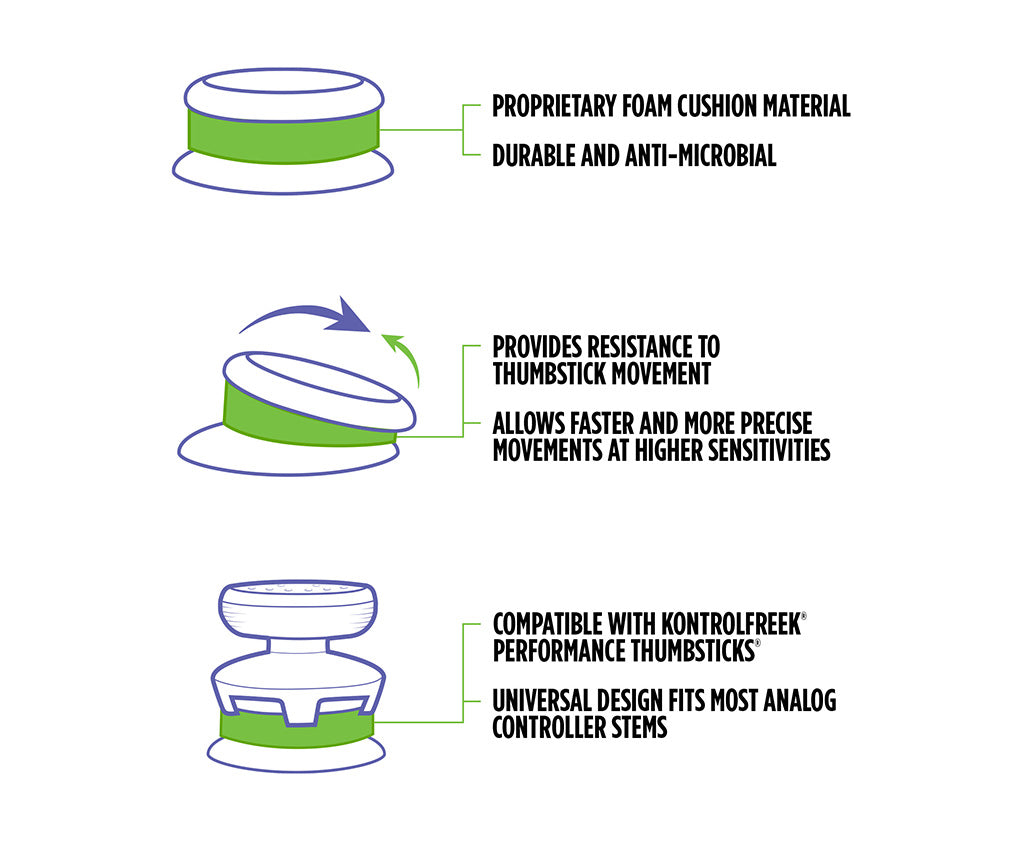 PROPRIETARY FOAM CUSHION MATERIAL

DURABLE AND ANTI-MICROBIAL

PROVIDES RESISTANCE TO THUMBSTICK MOVEMENT

ALLOWS FASTER AND MORE PRECISE MOVEMENTS AT HIGHER SENSITIVITIES

COMPATIBLE WITH KONTROLFREEK® PERFORMANCE THUMBSTICKS®

UNIVERSAL DESIGN FITS MOST ANALOG CONTROLLER STEMS